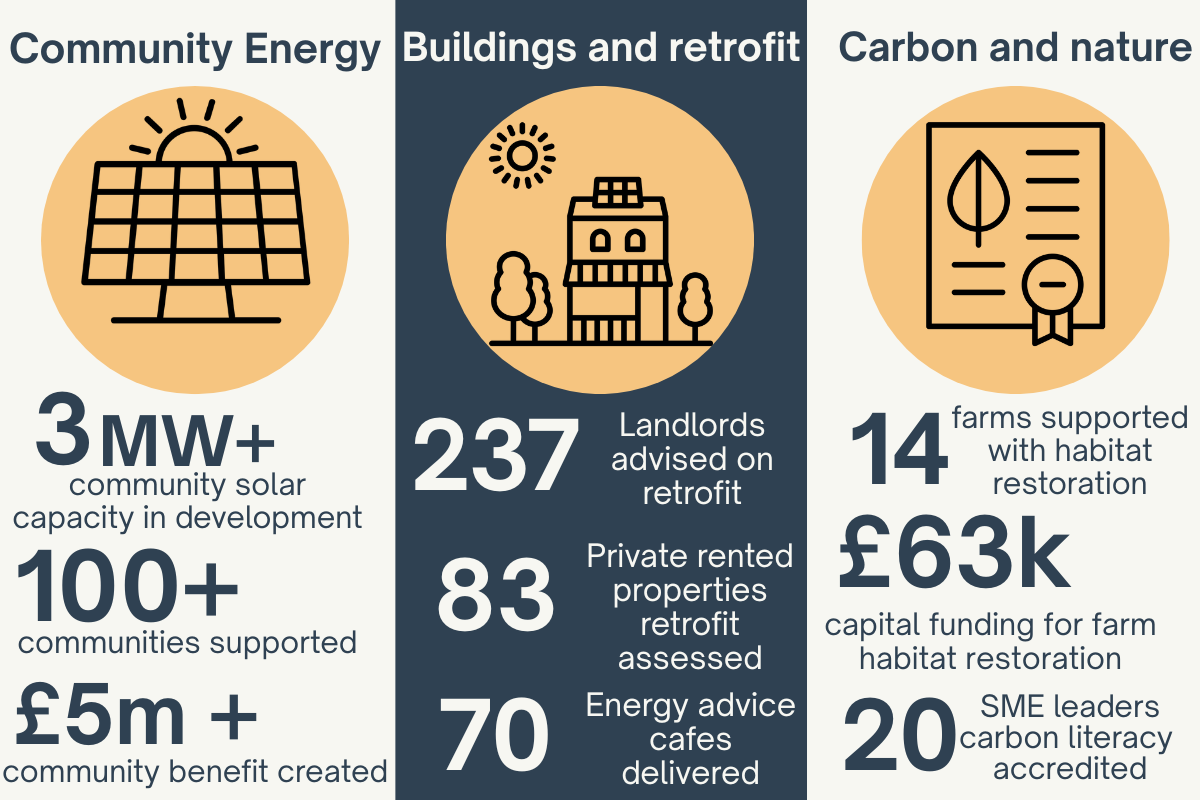 Community Energy

3MW+
community solar capacity in development

100+
communities supported

£5m +
community benefit created

Buildings and retrofit

237 Landlords advised on retrofit

83 Private rented properties retrofit assessed

70 Energy advice cafes delivered

Carbon and nature

14 farms supported with habitat restoration

£63k
capital funding for farm habitat restoration

20 SME leaders carbon literacy accredited